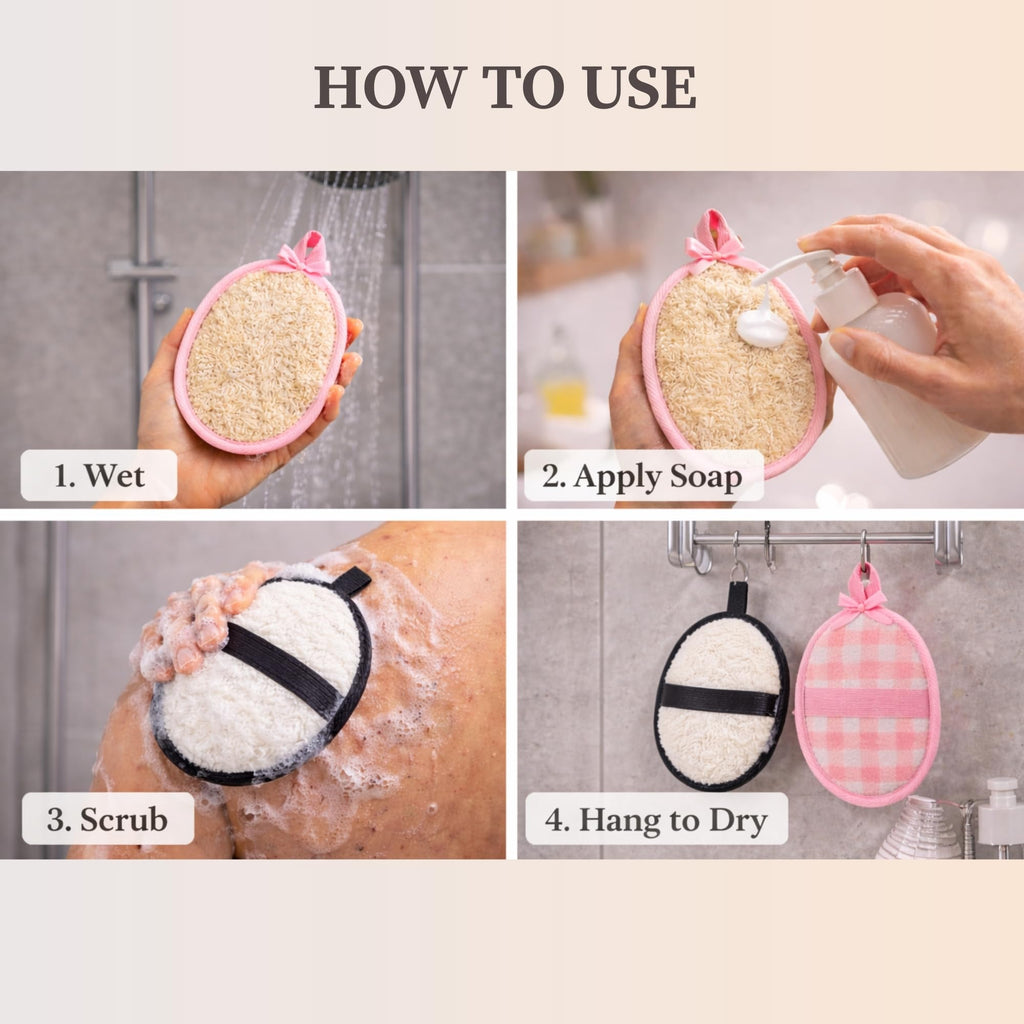 HOW TO USE

1. Wet

2. Apply Soap

3. Scrub

4. Hang to Dry